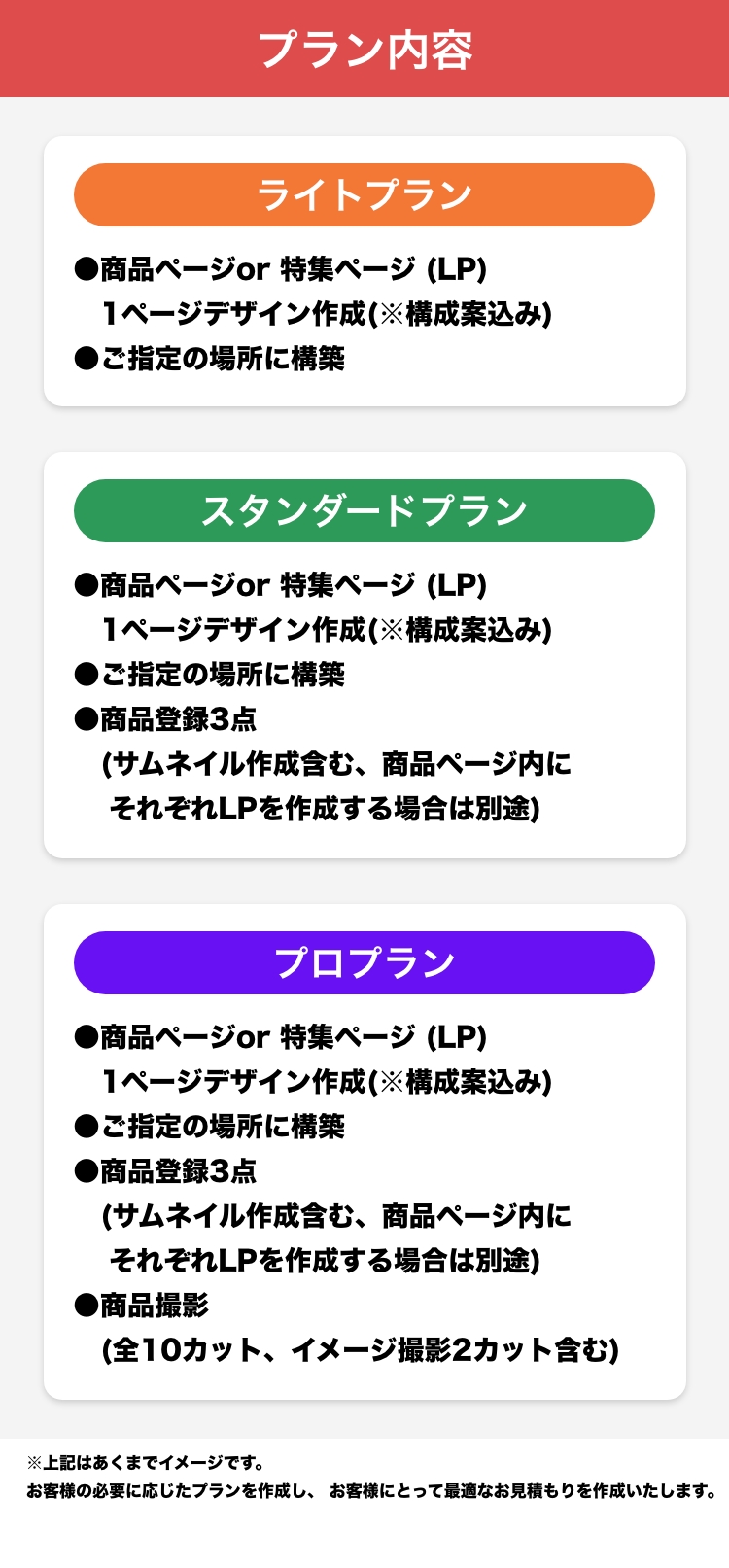 プラン内容

ライトプラン

●商品ページor 特集ページ (LP)
1ページデザイン作成(※構成案込み)
●ご指定の場所に構築

スタンダードプラン

●商品ページor 特集ページ (LP)
1ページデザイン作成(※構成案込み)
●ご指定の場所に構築
●商品登録3点
(サムネイル作成含む、商品ページ内に
それぞれLPを作成する場合は別途)

プロプラン

●商品ページor 特集ページ (LP)
1ページデザイン作成(※構成案込み)
●ご指定の場所に構築
●商品登録3点
(サムネイル作成含む、商品ページ内に
それぞれLPを作成する場合は別途)
●商品撮影
(全10カット、イメージ撮影2カット含む)

※上記はあくまでイメージです。
お客様の必要に応じたプランを作成し、 お客様にとって最適なお見積もりを作成いたします。